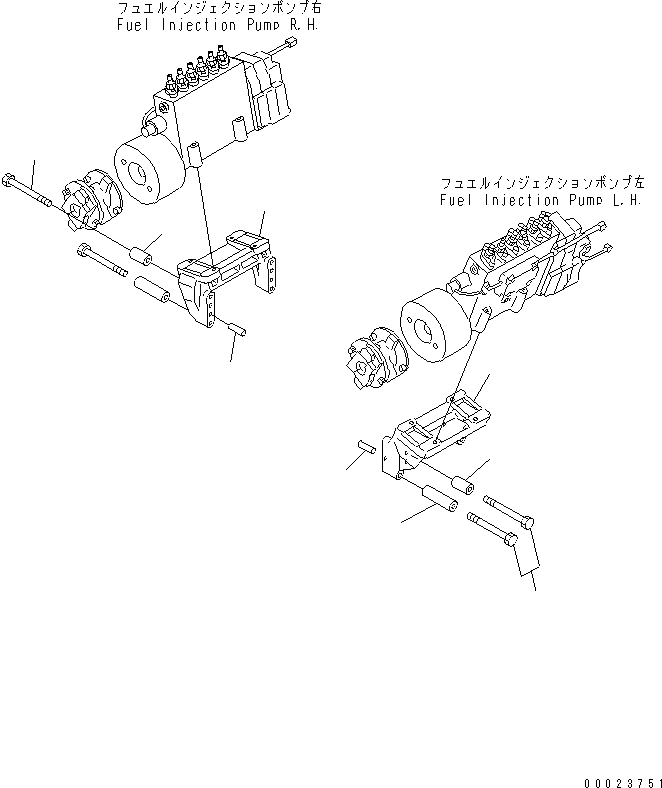 フュエルインジェクションポンプ右
Fuel Injection Pump R.H.

フュエルインジェクションポンプ左
Fuel Injection Pump L.H.

00023751