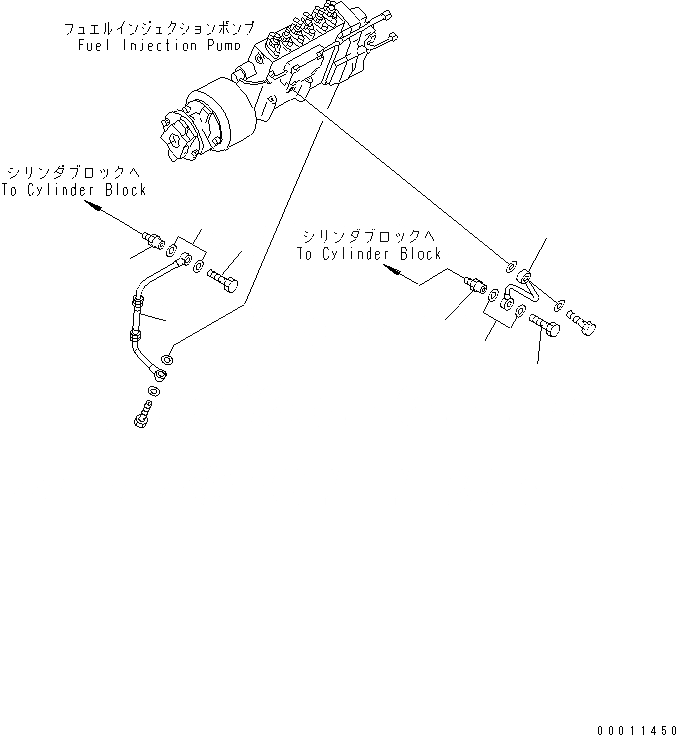 フュエルインジェクションポンプ
Fuel Injection Pump

シリンダブロックへ
To Cylinder Block

シリンダブロックへ
To Cylinder Block

00011450