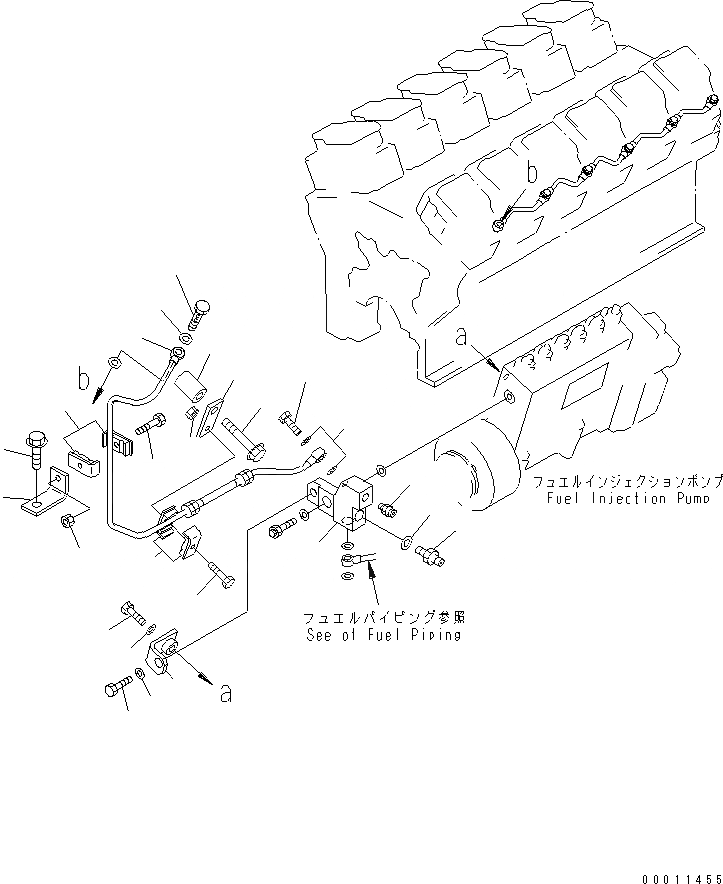 b

a

b

フュエルインジェクションポンプ
Fuel Injection Pump

フュエルパイピング参照
See of Fuel Piping

a

00011455