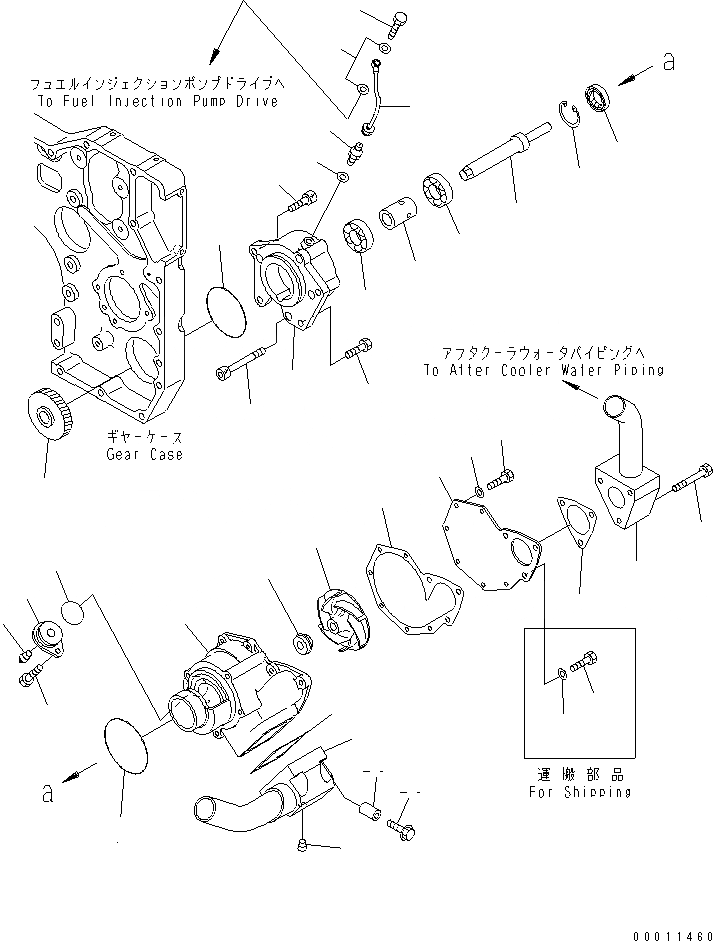 フュエルインジェクションポンプドライブへ
To Fuel Injection Pump Drive

a

アフタクーラウォータパイピングへ
To After Cooler Water Piping

ギヤーケース
Gear Case

a

運搬部品
For Shipping

00011460