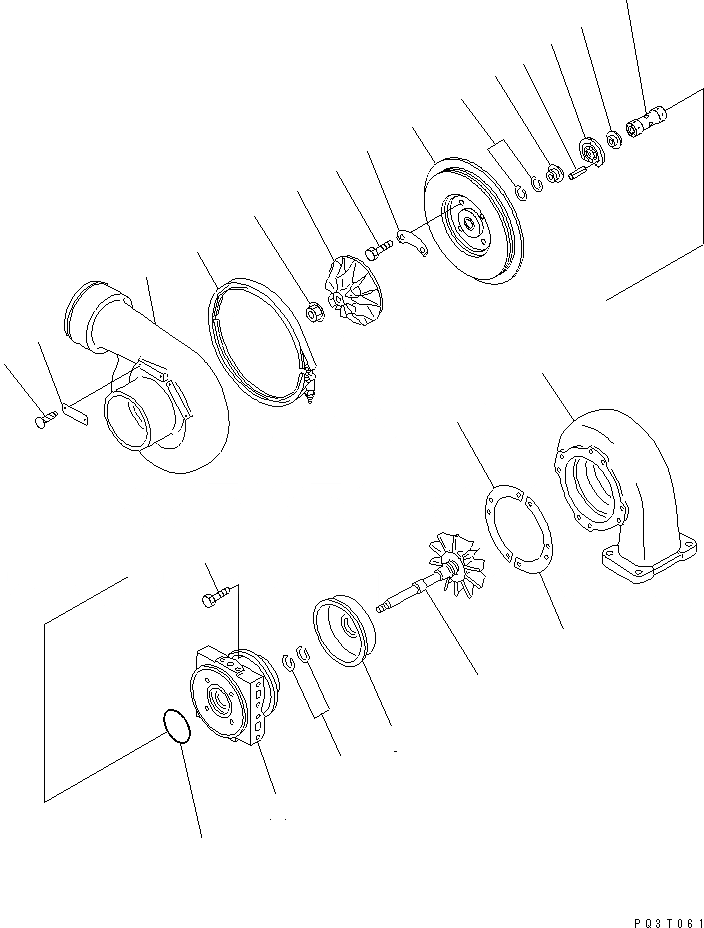 PQ3T061