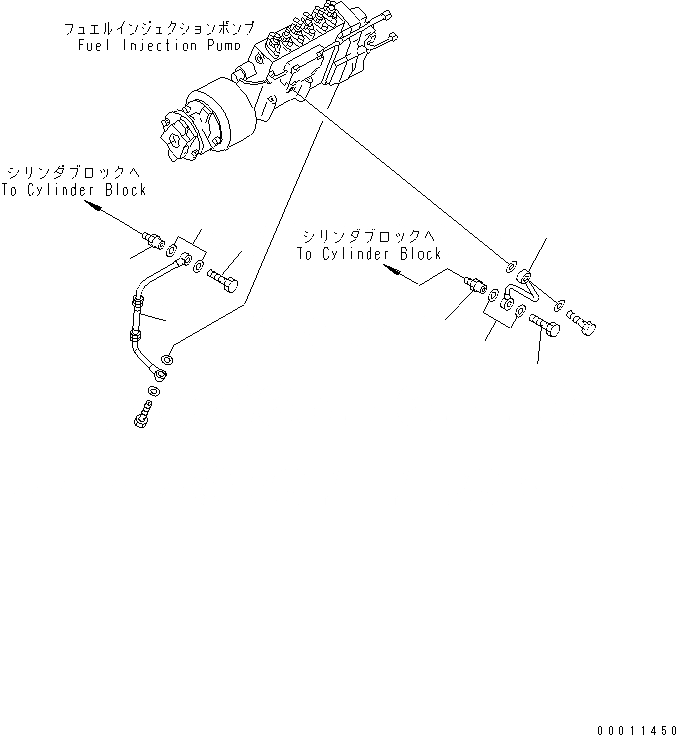 フュエルインジェクションポンプ
Fuel Injection Pump

シリンダブロックへ
To Cylinder Block

シリンダブロックへ
To Cylinder Block

00011450