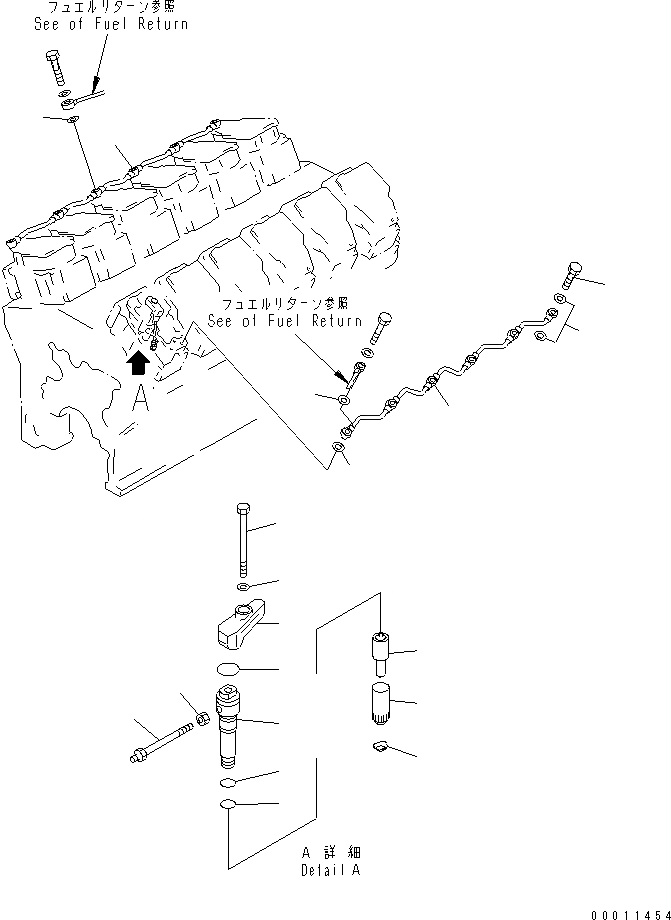 フュエルリターン参照
See of Fuel Return

フュエルリターン参照
See of Fuel Return

A

A 詳細
Detail A

00011454