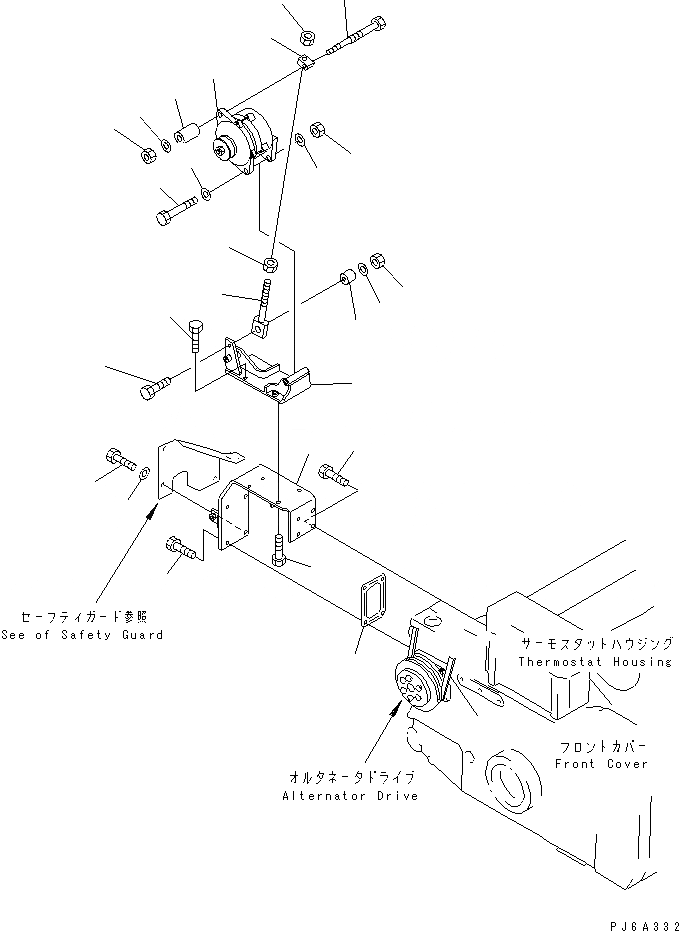 セーフティガード参照
See of Safety Guard

サーモスタットハウジング
Thermostat Housing

フロントカバー
Front Cover

オルタネータドライブ
Alternator Drive

PJ6A332