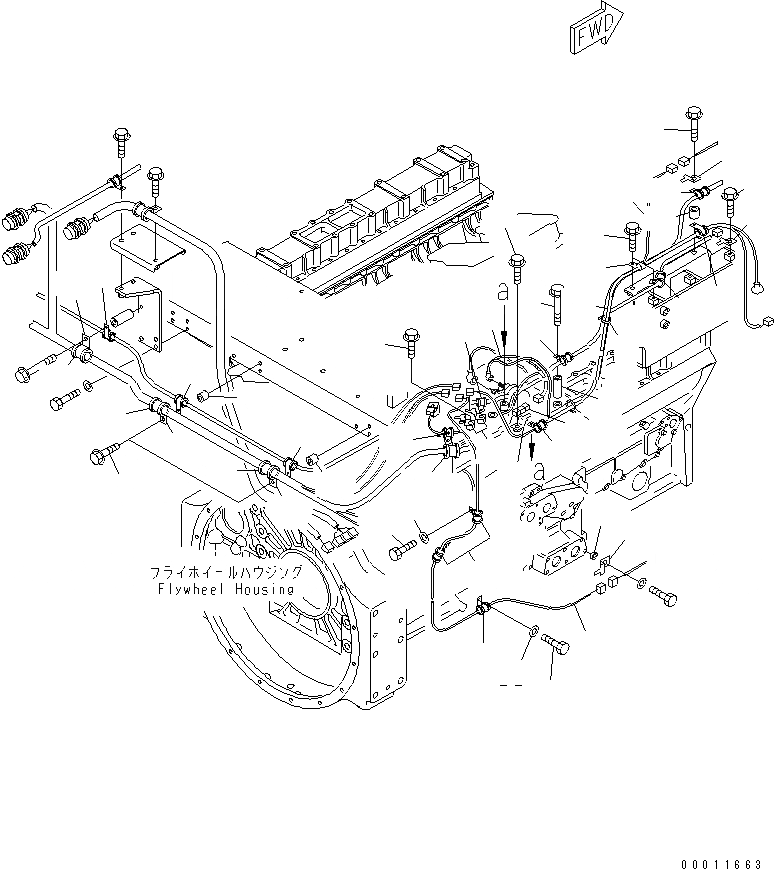 FWD

a

a

フライホイールハウジング
Flywheel Housing

00011663