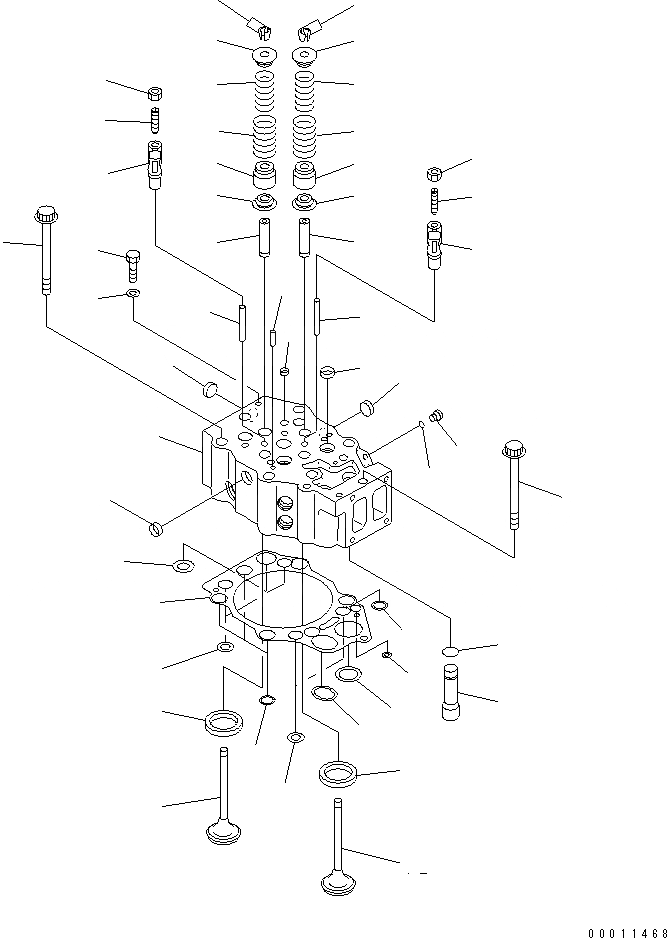 00011468