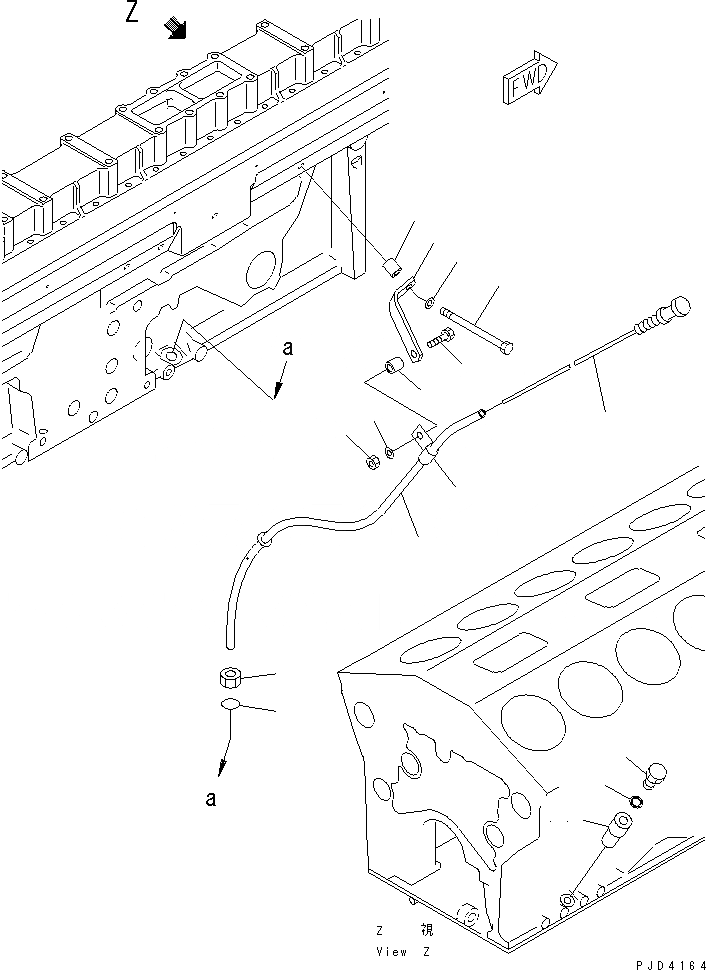 Z

FWD

a

a

Z 視
View Z

PJD4164