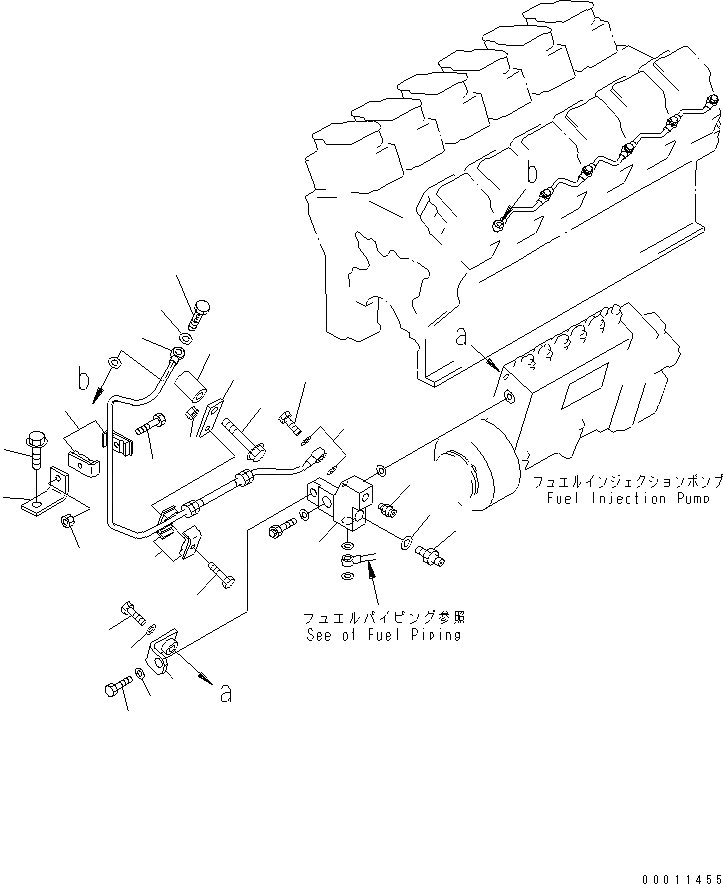 b

a

b

フュエルインジェクションポンプ
Fuel Injection Pump

フュエルパイピング参照
See of Fuel Piping

a

00011455