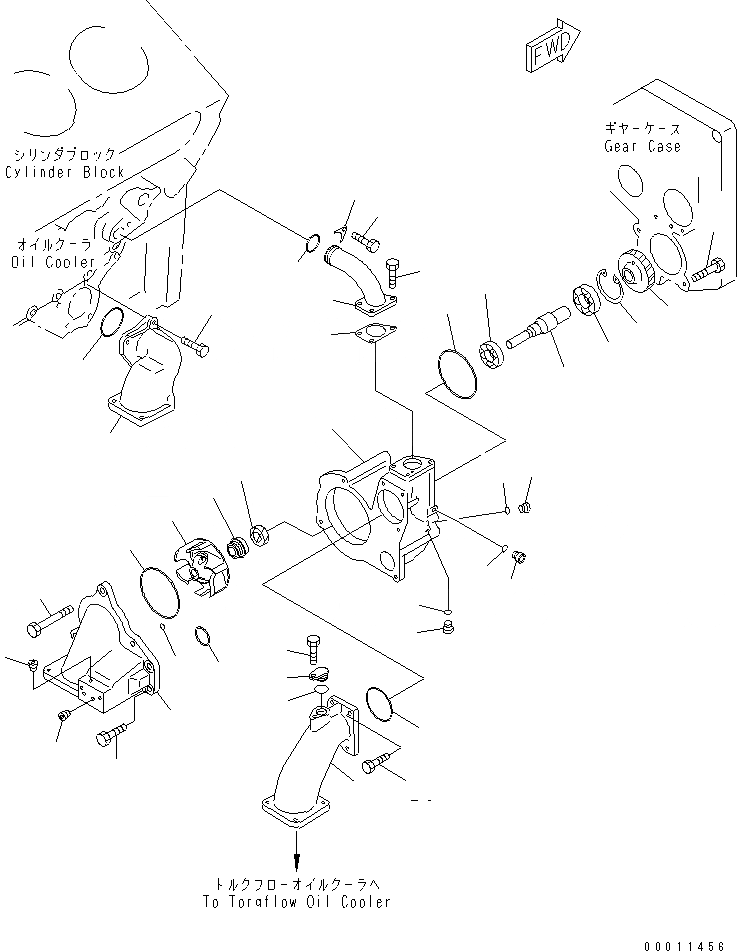 FWD

シリンダブロック
Cylinder Block

オイルクーラ
Oil Cooler

ギヤーケース
Gear Case

トルクフローオイルクーラへ
To Torqflow Oil Cooler

00011456