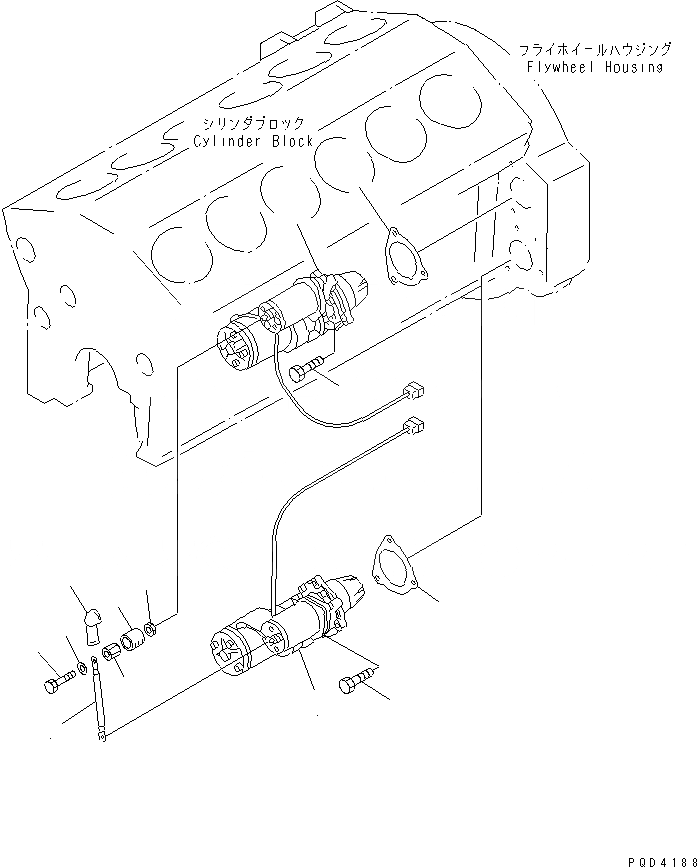 フライホイールハウジング
Flywheel Housing

シリンダブロック
Cylinder Block

PQD4188