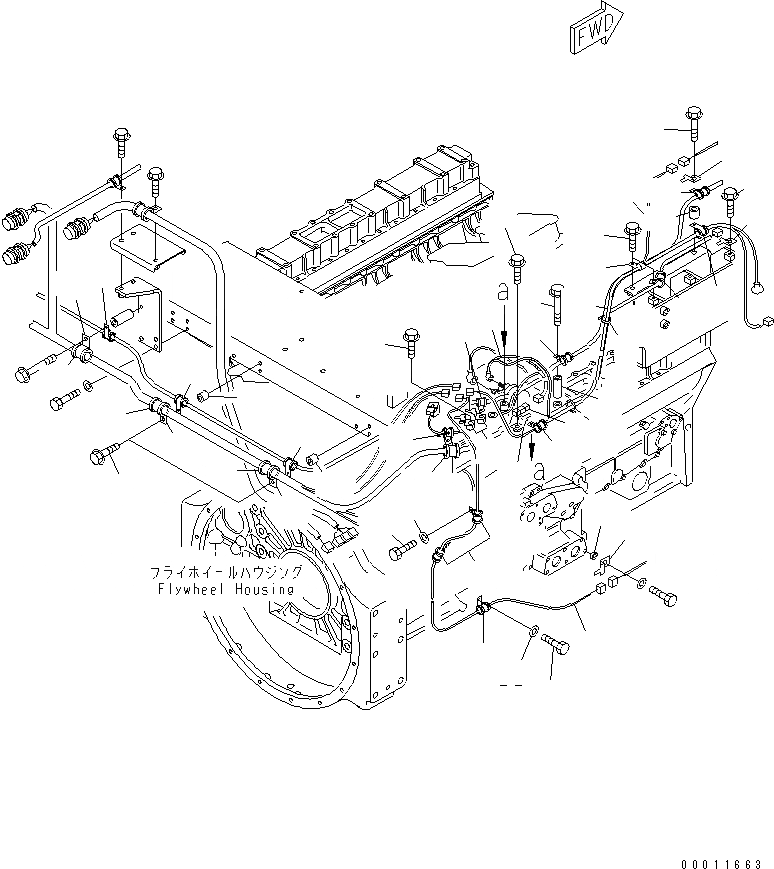 FWD

a

a

フライホイールハウジング
Flywheel Housing

00011663