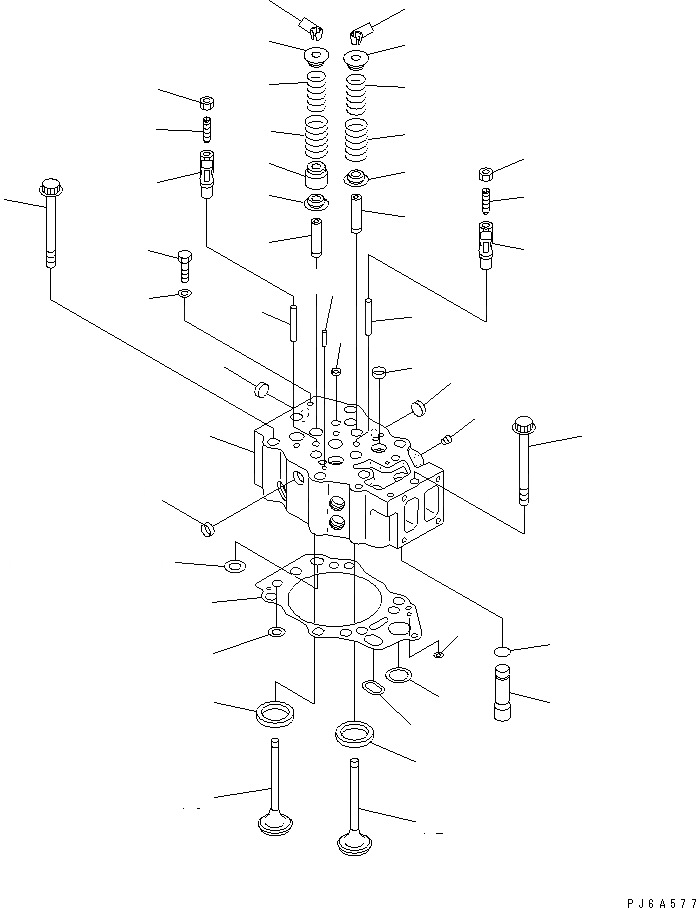 PJ6A577