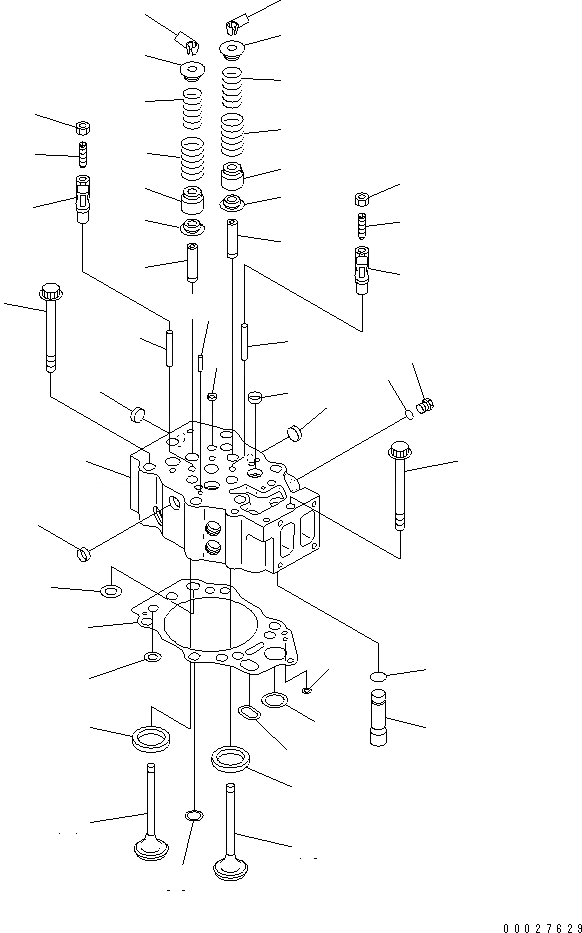 00027629