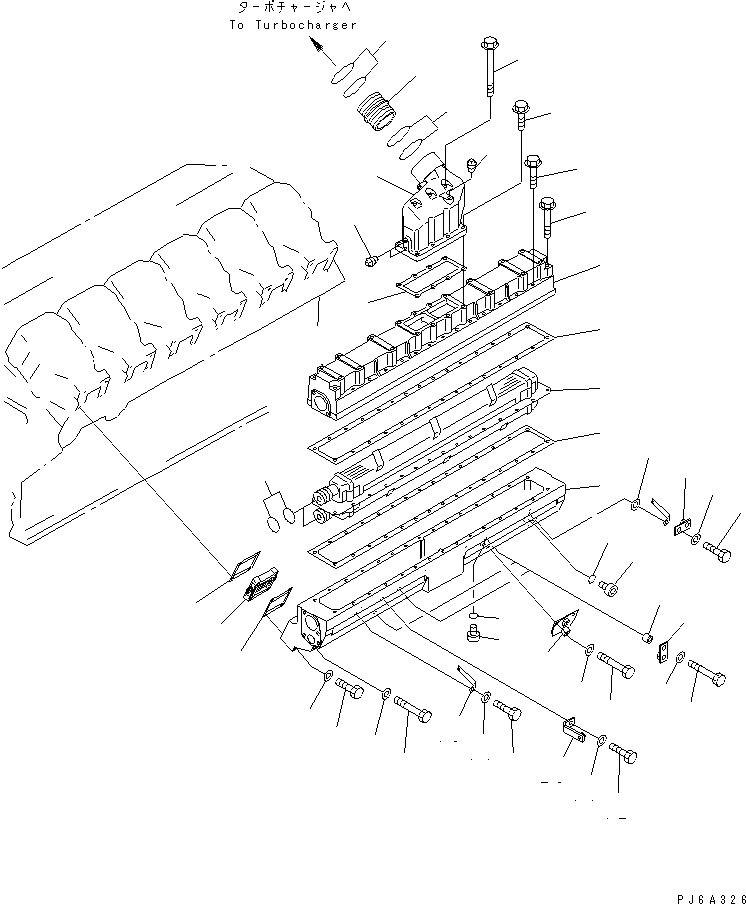 ターボチャージャへ
To Turbocharger

PJ6A326