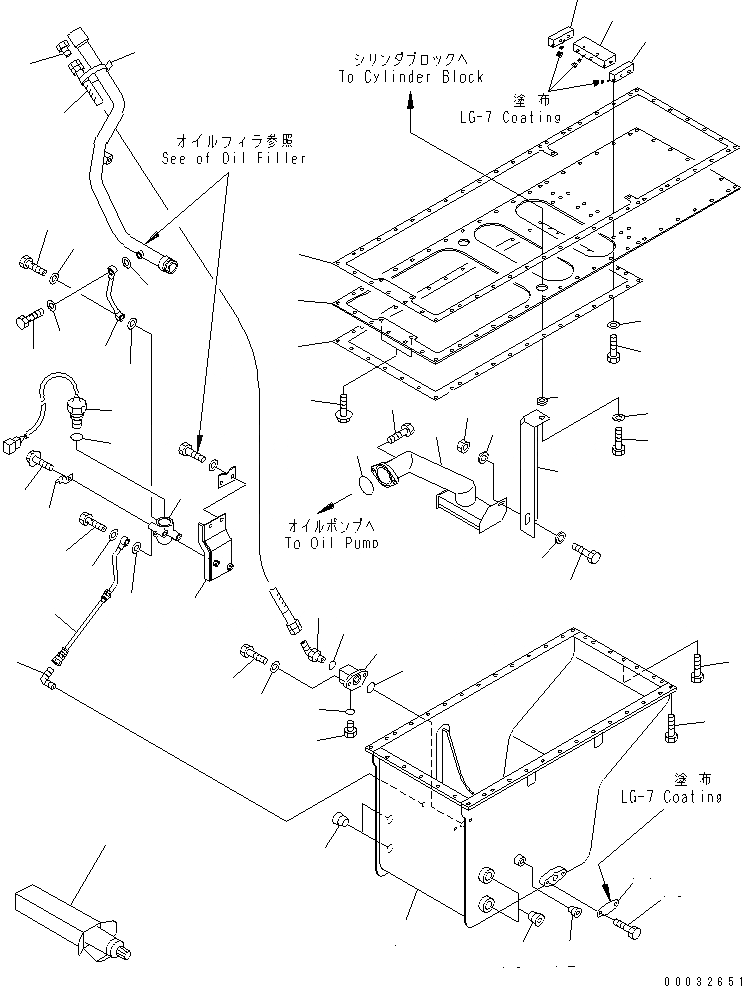 シリンダブロックへ
To Cylinder Block

塗 布
LG-7 Coating

オイルフィラ参照
See of Oil Filler

オイルポンプへ
To Oil Pump

塗 布
LG-7 Coating

00032651