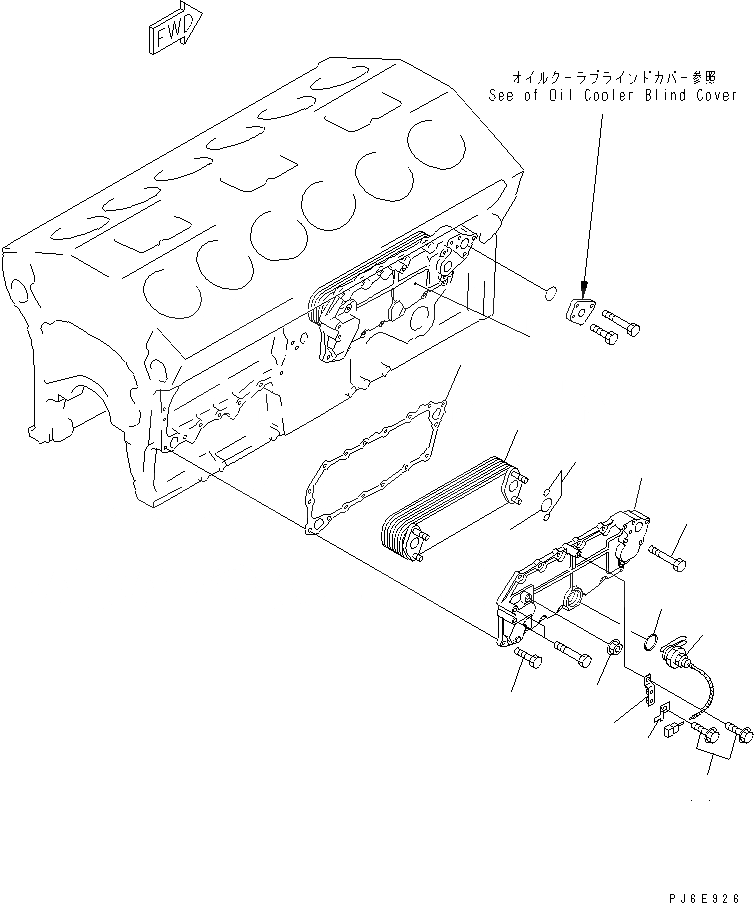 FWD

オイルクーラブラインドカバー参照
See of Oil Cooler Blind Cover

PJ6E926