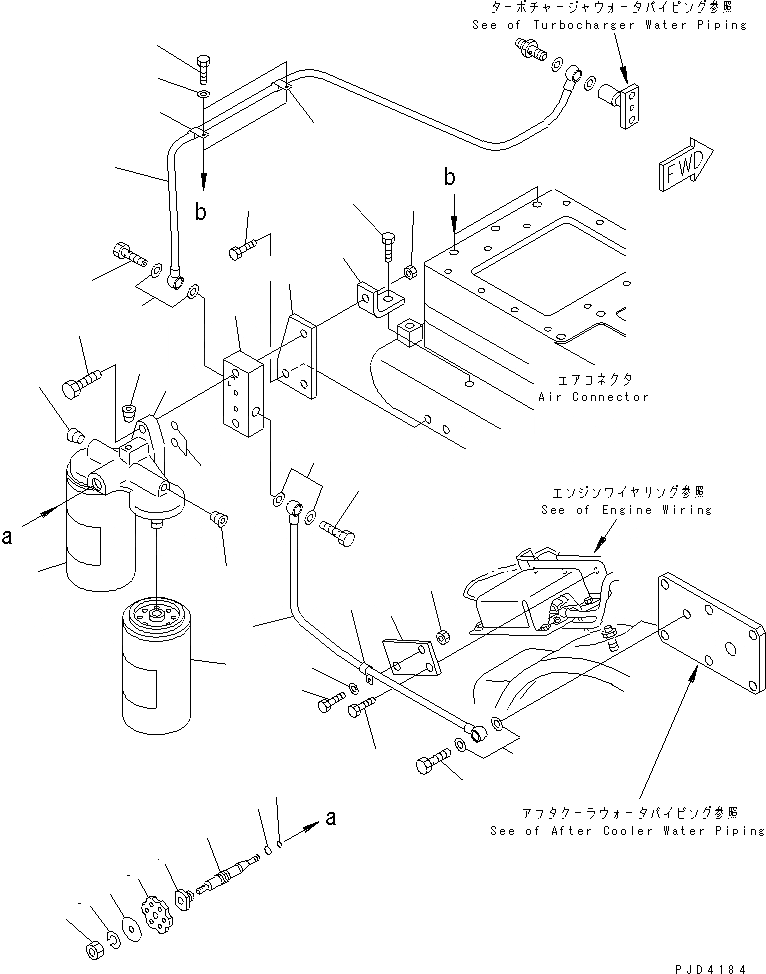 ターボチャージャウォータパイピング参照
See of Turbocharger Water Piping

FWD

b

b

エアコネクタ
Air Connector

a

エンジンワイヤリング参照
See of Engine Wiring

アフタクーラウォータパイピング参照
See of After Cooler Water Piping

a

PJD4184