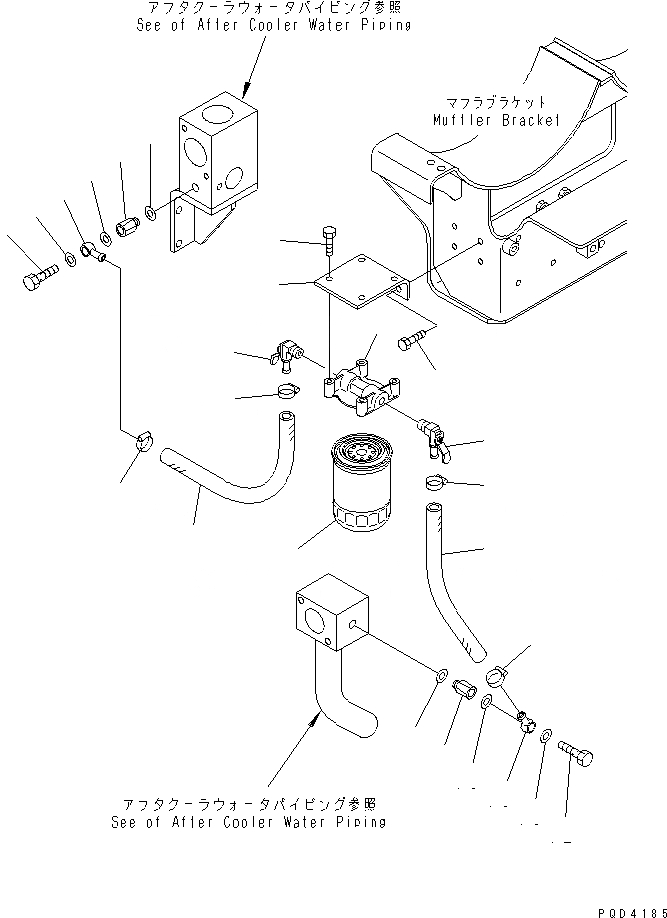 アフタクーラウォータパイピング参照
See of After Cooler Water Piping

マフラブラケット
Muffler Bracket

アフタクーラウォータパイピング参照
See of After Cooler Water Piping

PQD4185