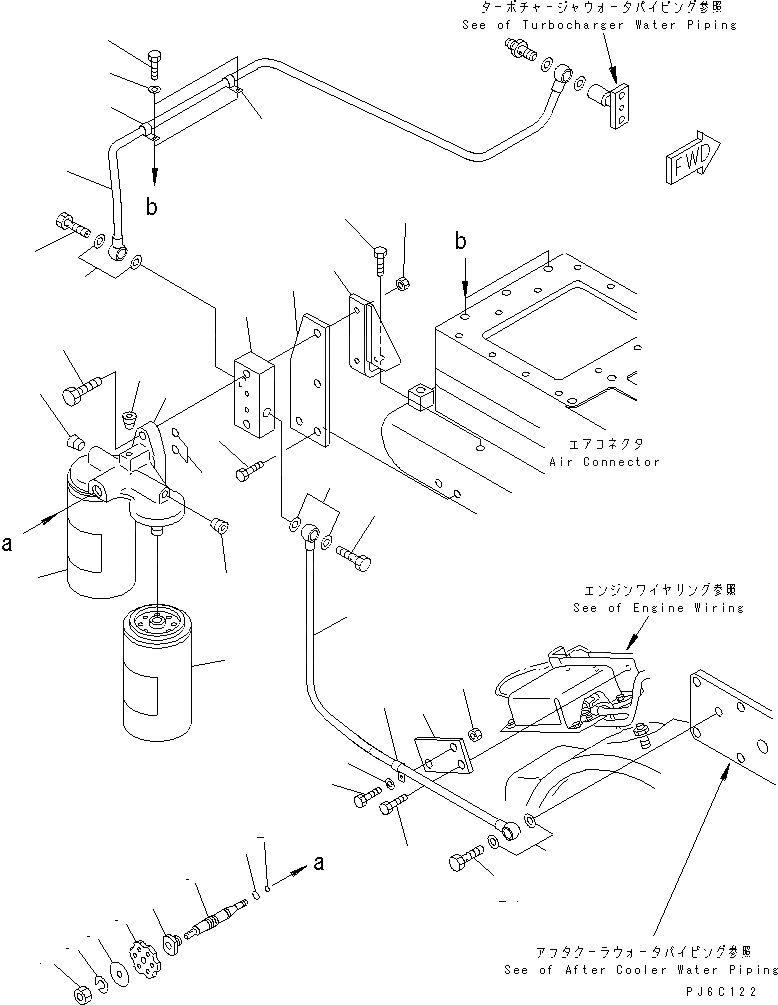 ターボチャージャウォータパイピング参照
See of Turbocharger Water Piping

FWD

b

b

エアコネクタ
Air Connector

a

エンジンワイヤリング参照
See of Engine Wiring

a

アフタクーラウォータパイピング参照
See of After Cooler Water Piping

PJ6C122