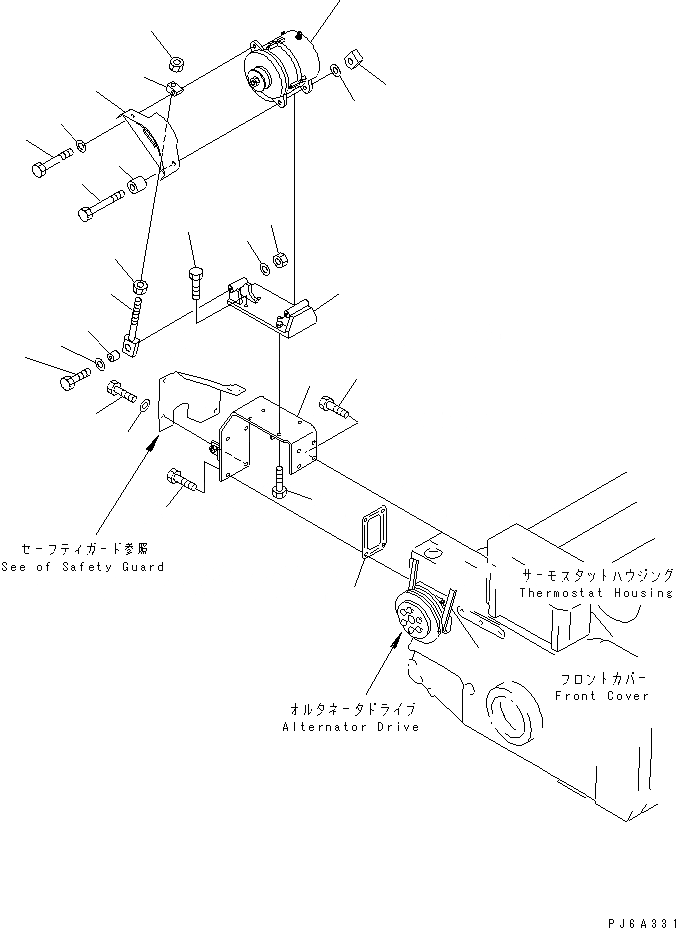 セーフティガード参照
See of Safety Guard

サーモスタットハウジング
Thermostat Housing

フロントカバー
Front Cover

オルタネータドライブ
Alternator Drive

PJ6A331