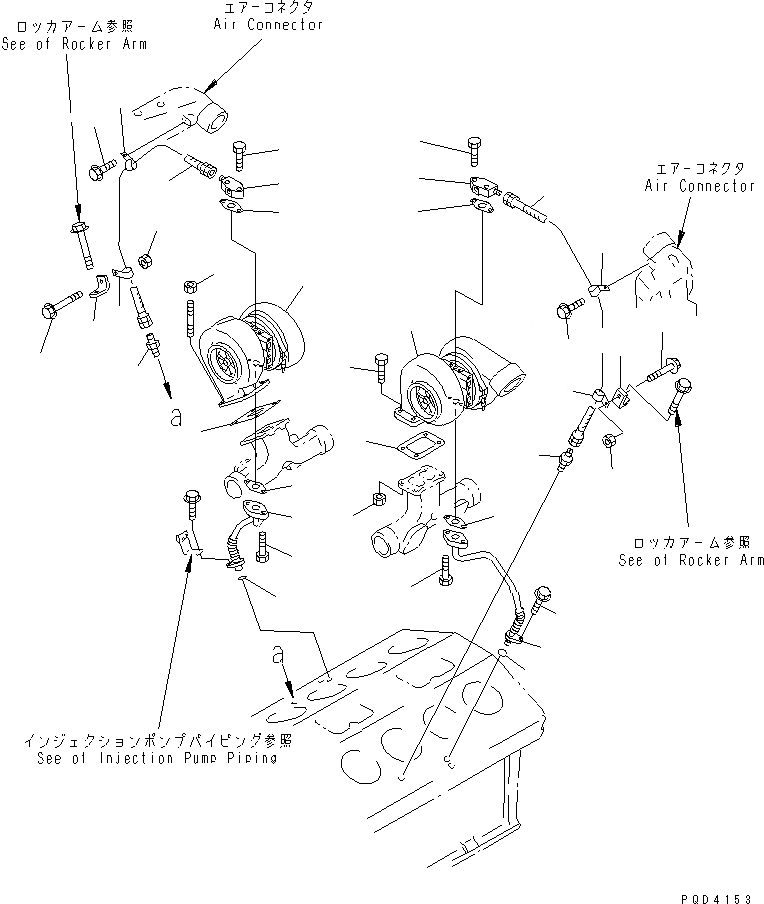 ロッカアーム参照
See of Rocker Arm

エアーコネクタ
Air Connector

エアーコネクタ
Air Connector

a

ロッカアーム参照
See of Rocker Arm

a

インジェクションポンプパイピング参照
See of Injection Pump Piping

PQD4153