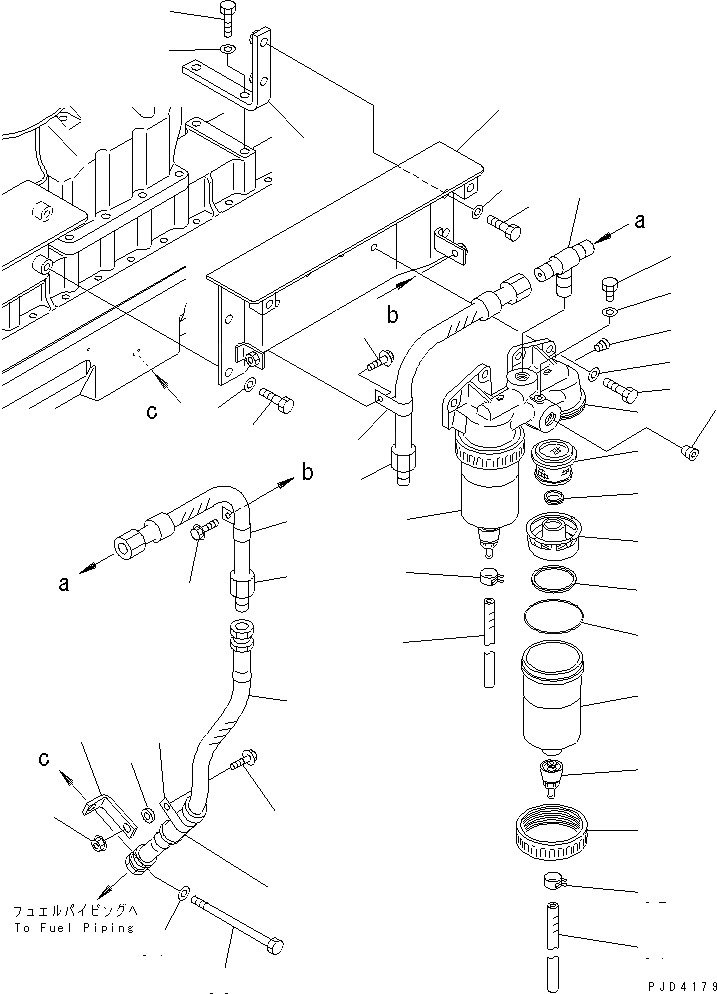 a

b

c

b

a

c

フュエルパイピングへ
To Fuel Piping

PJD4179