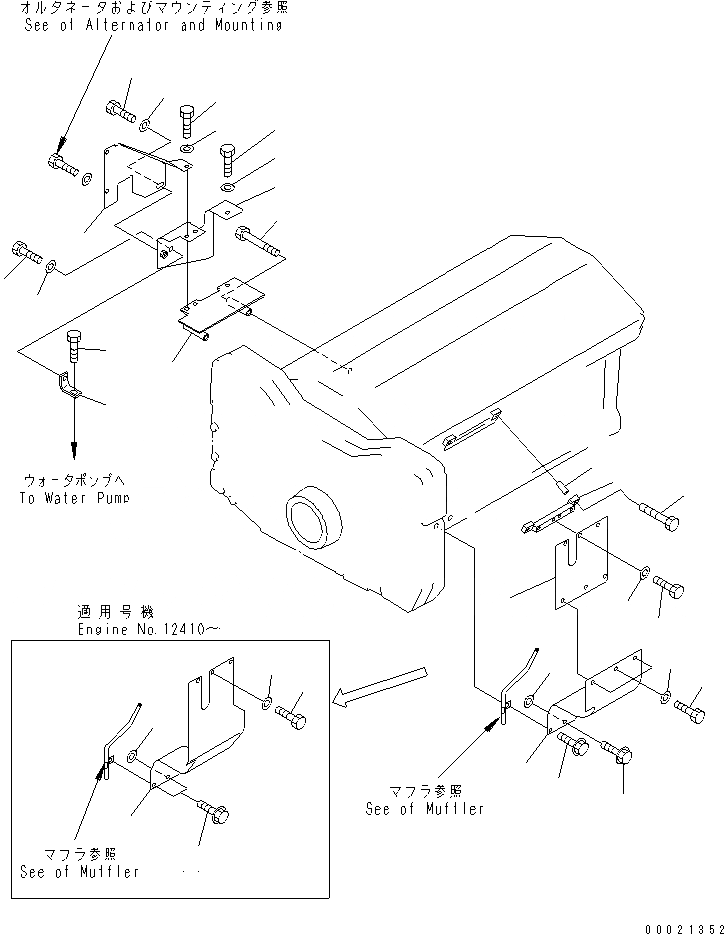 オルタネータおよびマウンティング参照
See of Alternator and Mounting

ウォータポンプへ
To Water Pump

適用号機
Engine No.12410~

マフラ参照
See of Muffler

マフラ参照
See of Muffler

00021352