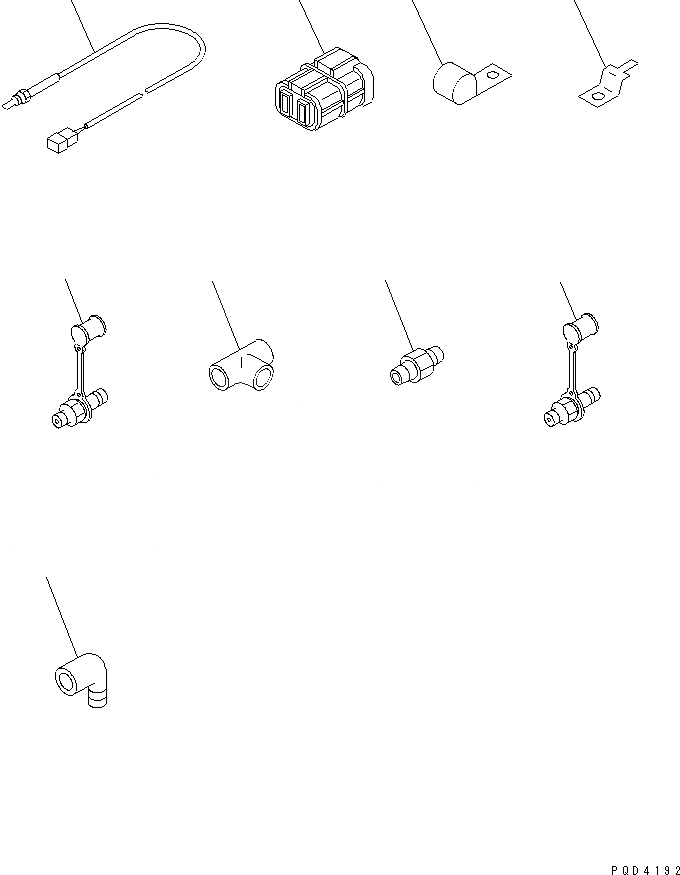 PQD4192