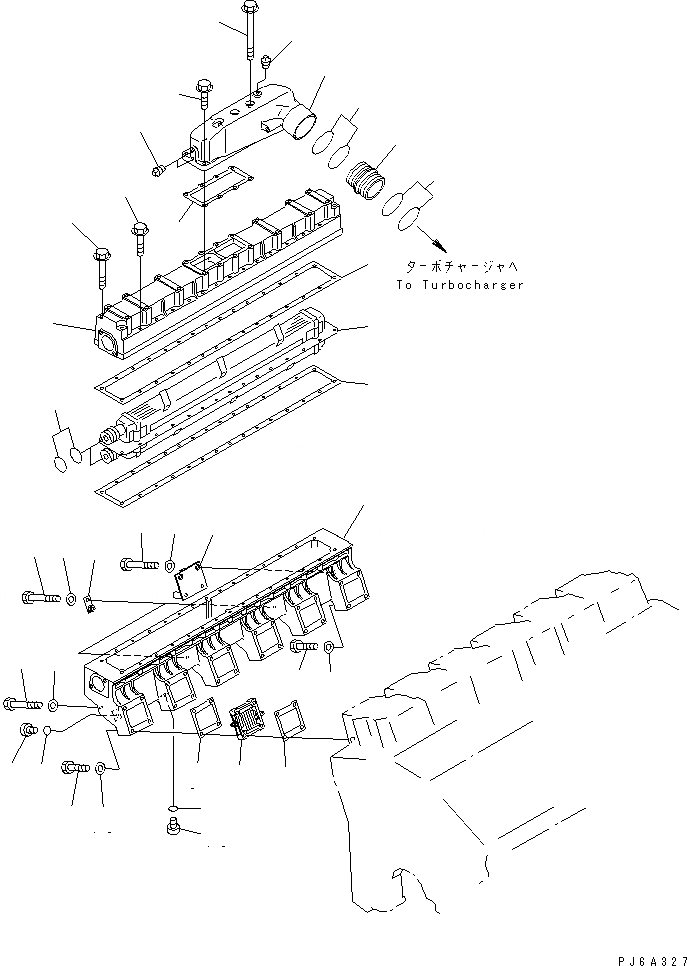 ターボチャージャへ
To Turbocharger

PJ6A327