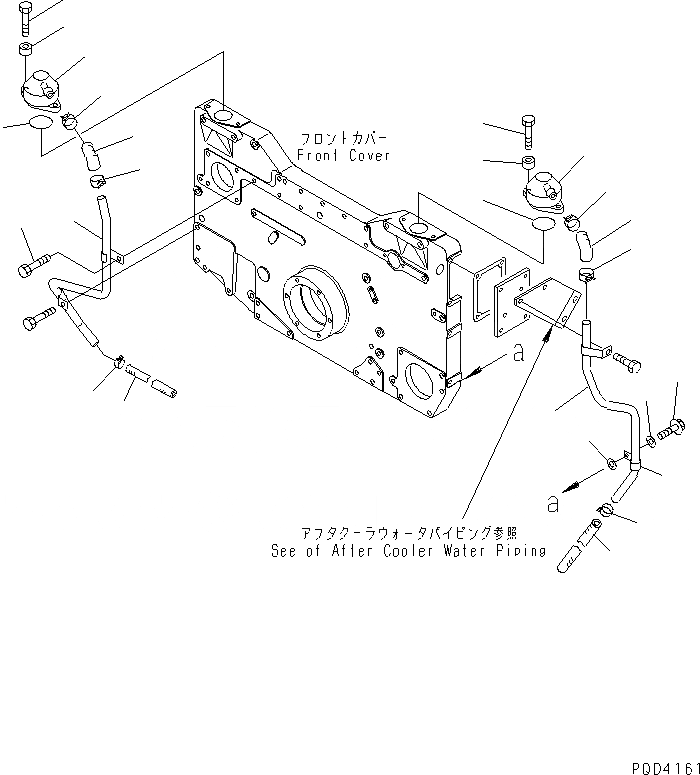 フロントカバー
Front Cover

a

a

アフタクーラウォータパイピング参照
See of After Cooler Water Piping

PQD4161