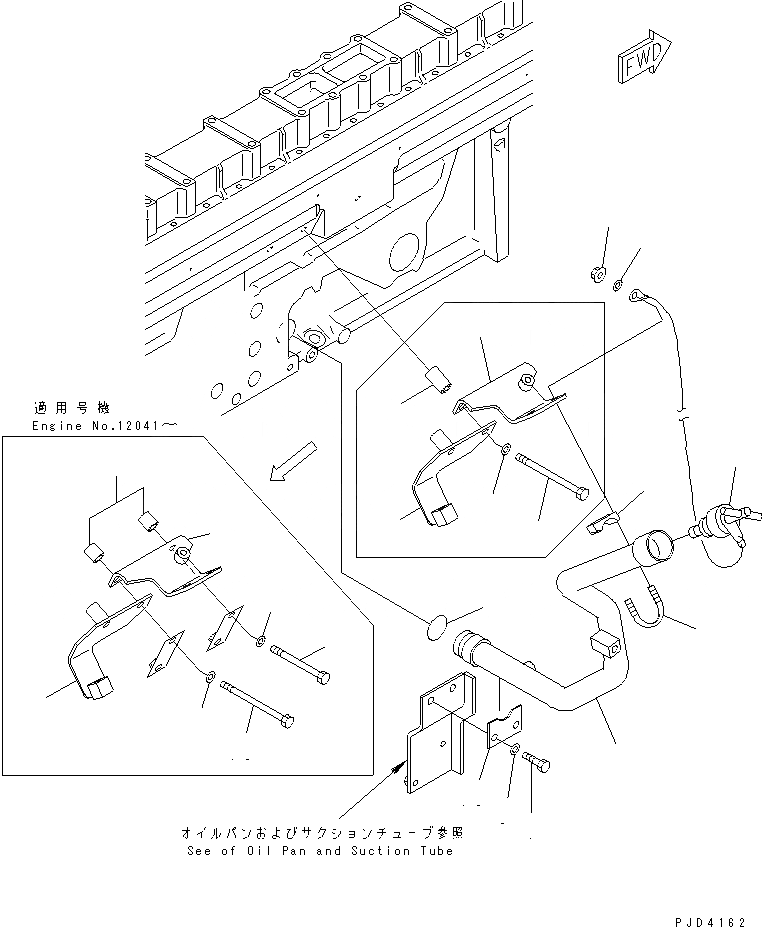 FWD

適用号機
Engine No.12041～

オイルパンおよびサクションチューブ参照
See of Oil Pan and Suction Tube

PJD4162