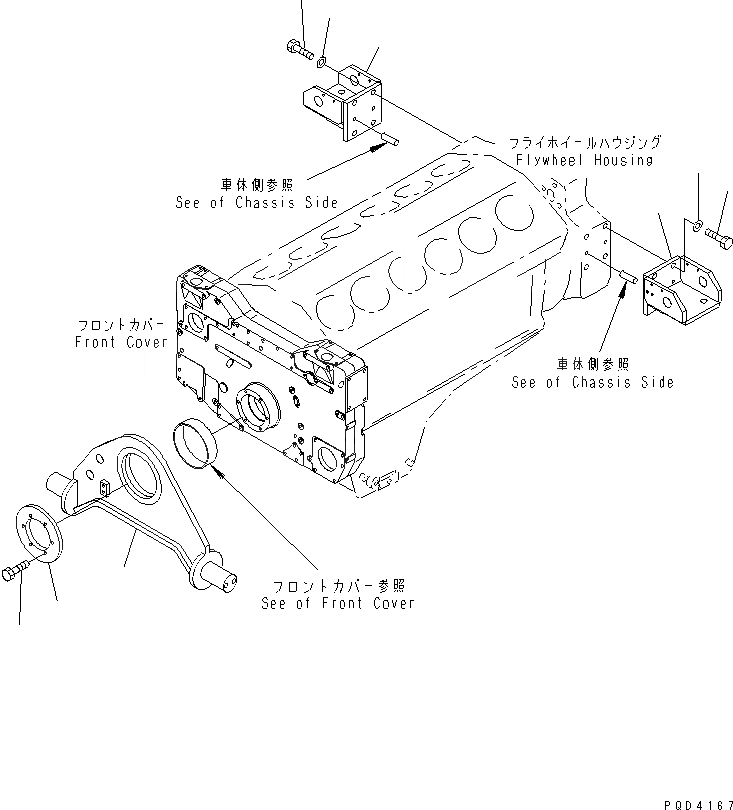 フライホイールハウジング
Flywheel Housing

車体側参照
See of Chassis Side

フロントカバー
Front Cover

車体側参照
See of Chassis Side

フロントカバー参照
See of Front Cover

PQD4167