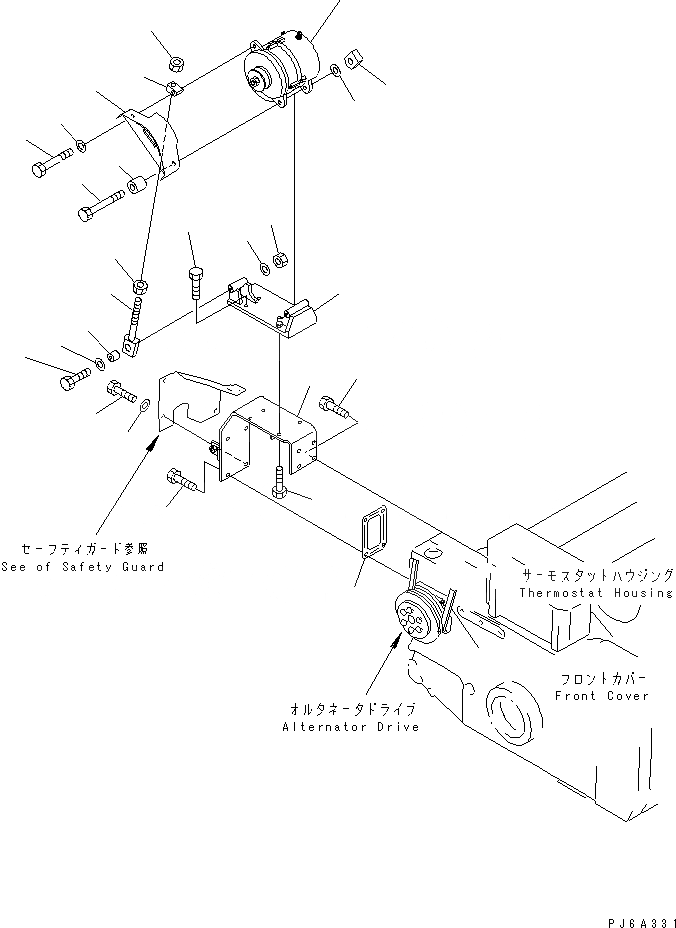 セーフティガード参照
See of Safety Guard

サーモスタットハウジング
Thermostat Housing

フロントカバー
Front Cover

オルタネータドライブ
Alternator Drive

PJ6A331