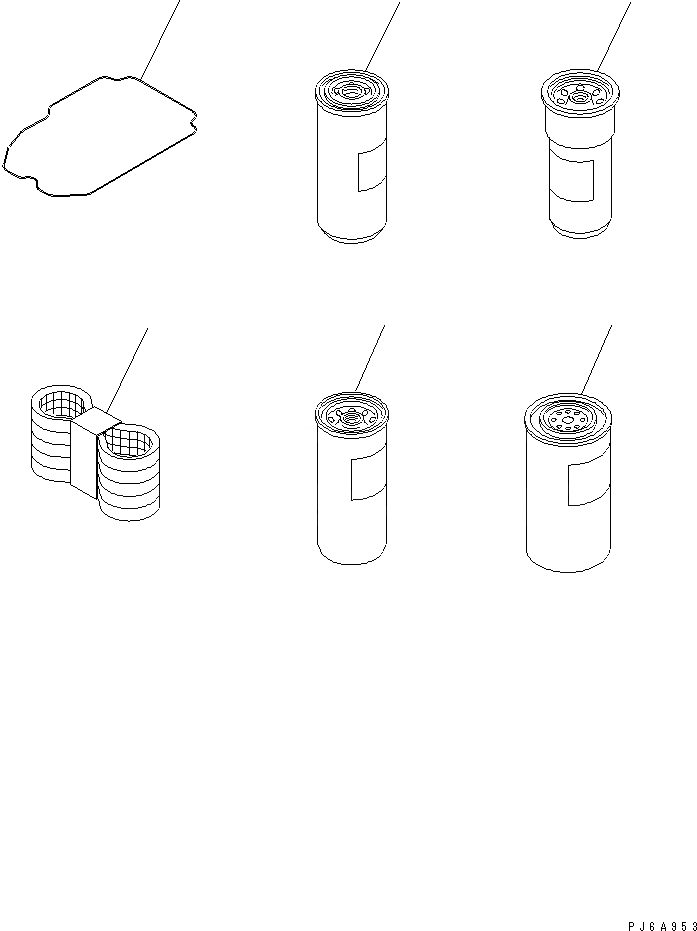 PJ6A953