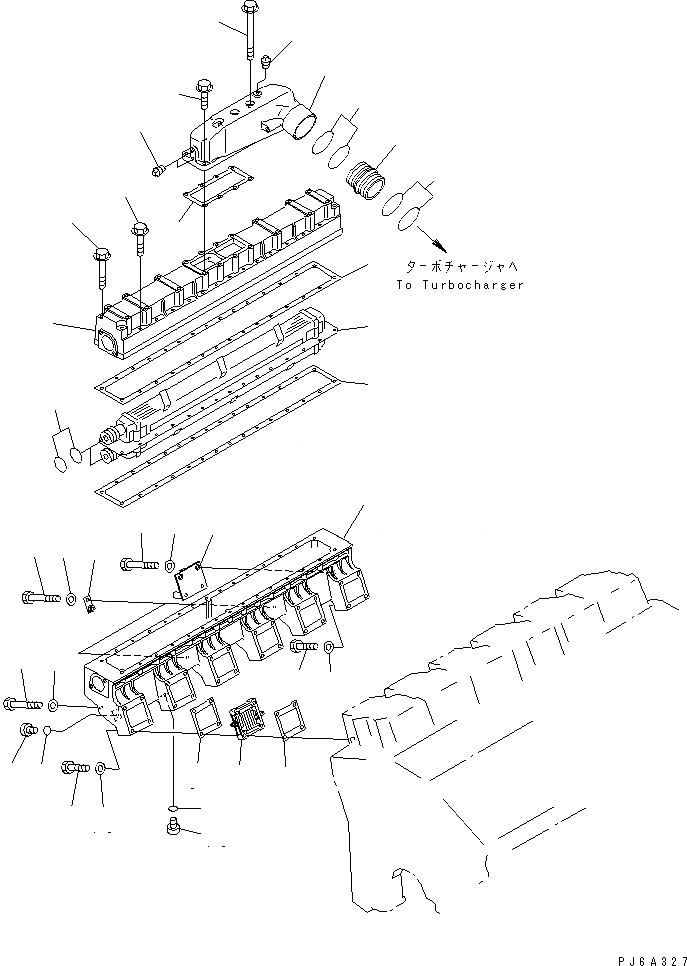 ターボチャージャへ
To Turbocharger

PJ6A327