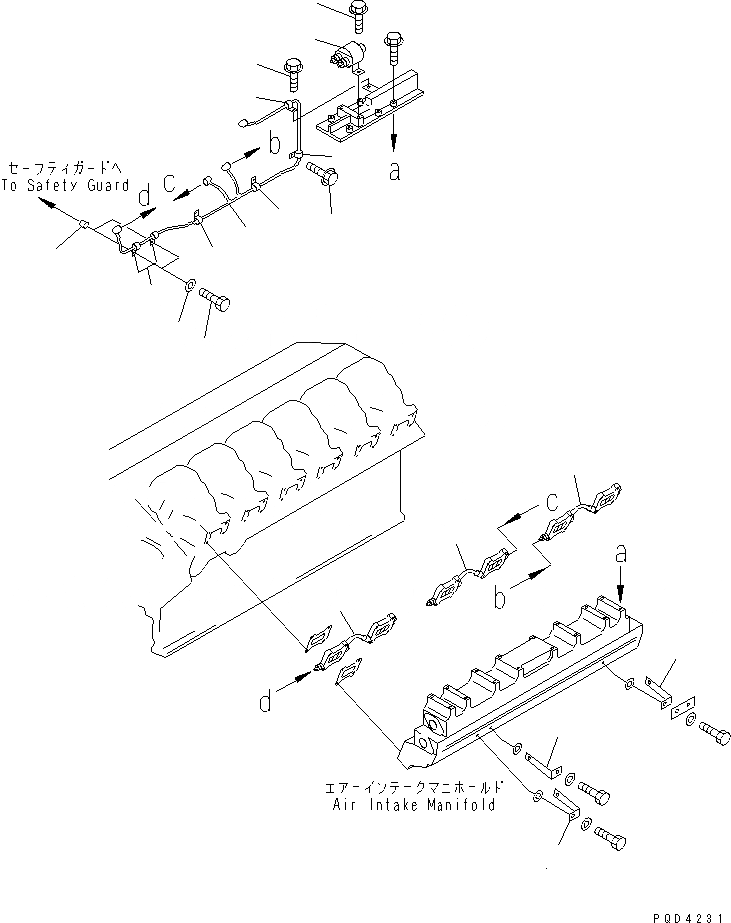 セーフティガードへ
To Safety Guard

d
c
b
a

c
b
a
d

エアーインテークマニホールド
Air Intake Manifold

PQD4231