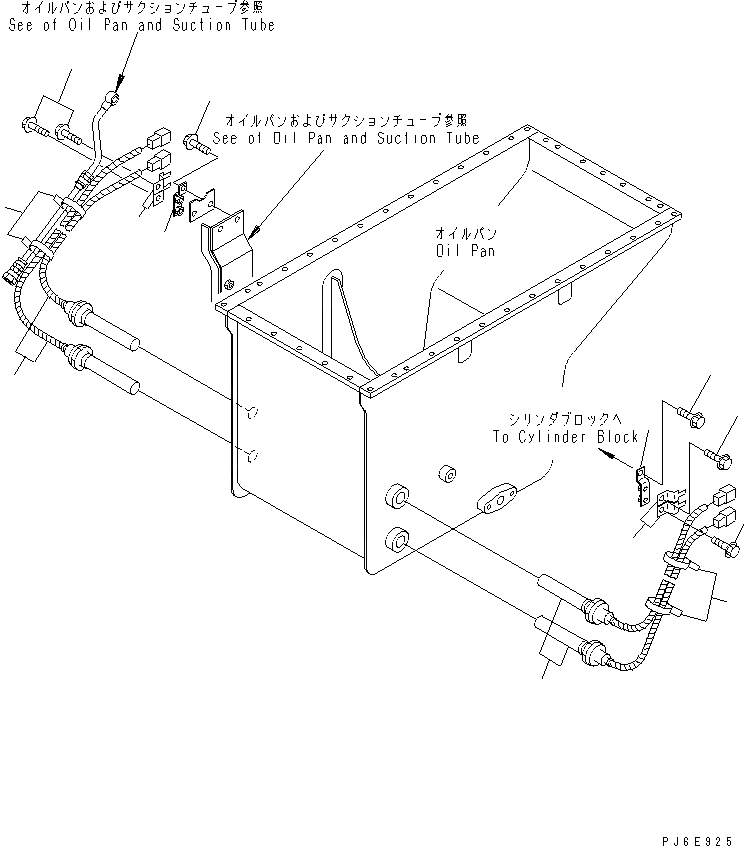 オイルパンおよびサクションチューブ参照
See of Oil Pan and Suction Tube

オイルパンおよびサクションチューブ参照
See of Oil Pan and Suction Tube

オイルパン
Oil Pan

シリンダブロックへ
To Cylinder Block

PJ6E925