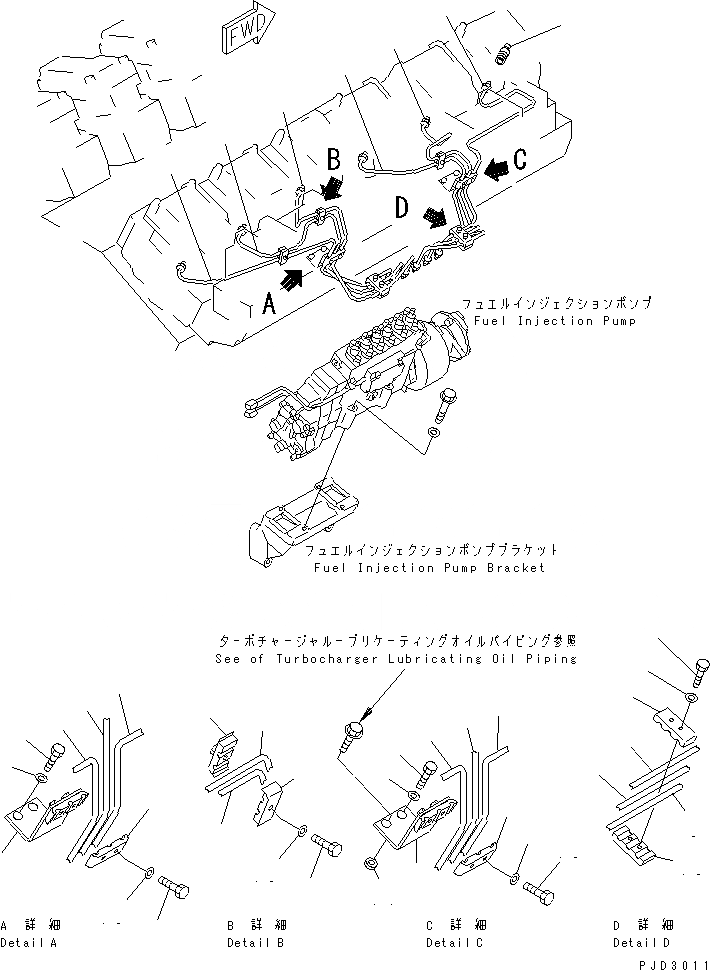 FWD

B

C

D

A

フュエルインジェクションポンプ
Fuel Injection Pump

フュエルインジェクションポンプブラケット
Fuel Injection Pump Bracket

ターボチャージャルーブリケーティングオイルパイピング参照
See of Turbocharger Lubricating Oil Piping

A 詳 細
Detail A

B 詳 細
Detail B

C 詳 細
Detail C

D 詳 細
Detail D

PJD3011