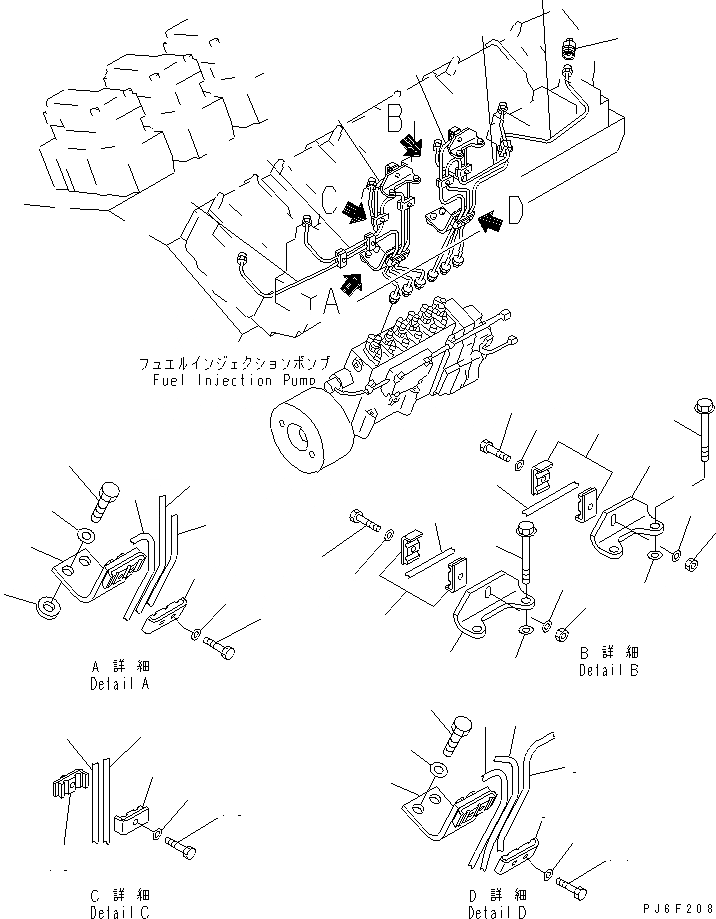 B
C
D
A
フュエルインジェクションポンプ
Fuel Injection Pump
A 詳 細
Detail A
B 詳 細
Detail B
C 詳 細
Detail C
D 詳 細
Detail D
PJ6F208