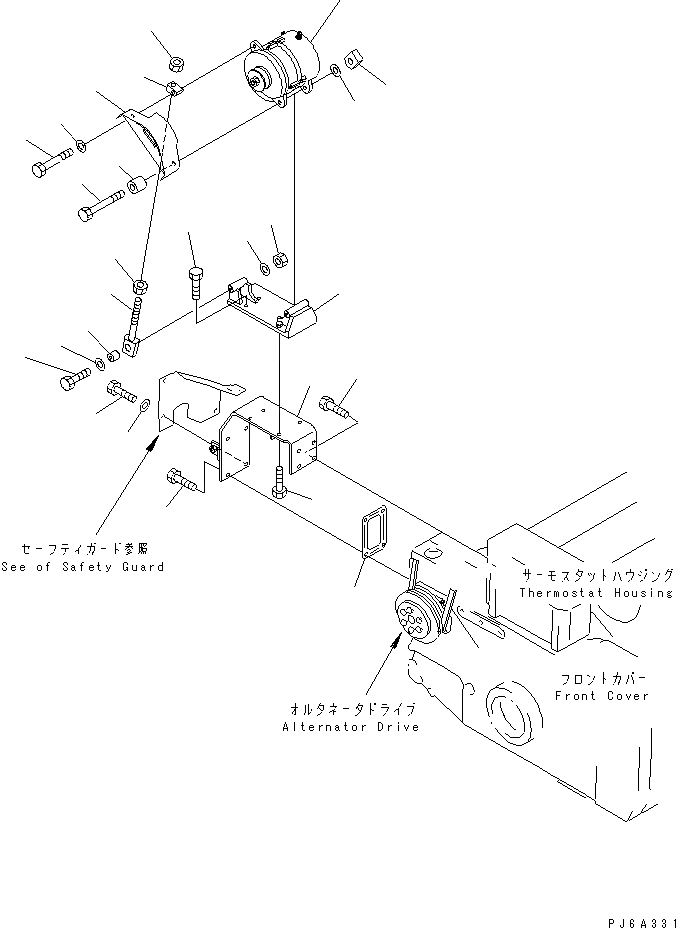 セーフティガード参照
See of Safety Guard

サーモスタットハウジング
Thermostat Housing

フロントカバー
Front Cover

オルタネータドライブ
Alternator Drive

PJ6A331