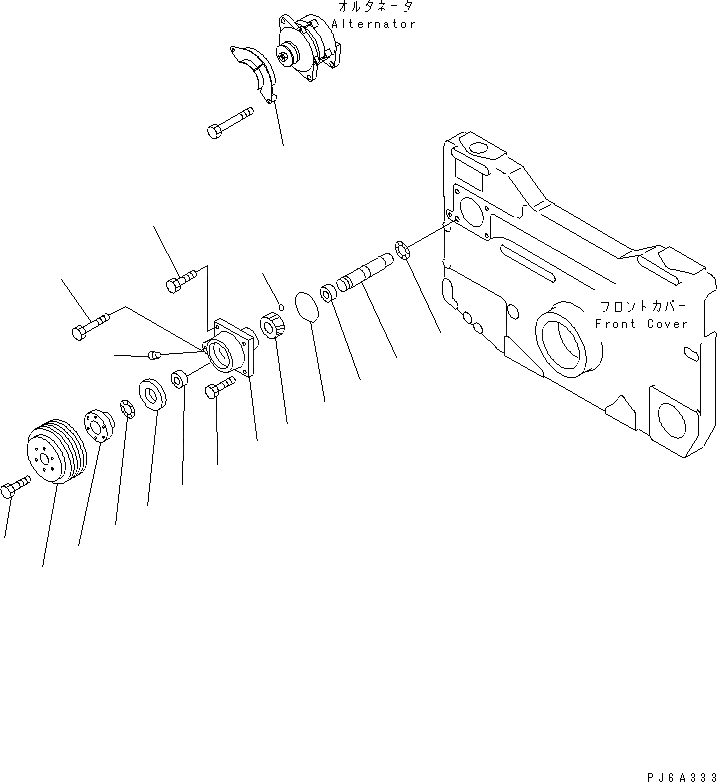 オルタネータ
Alternator

フロントカバー
Front Cover

PJ6A333