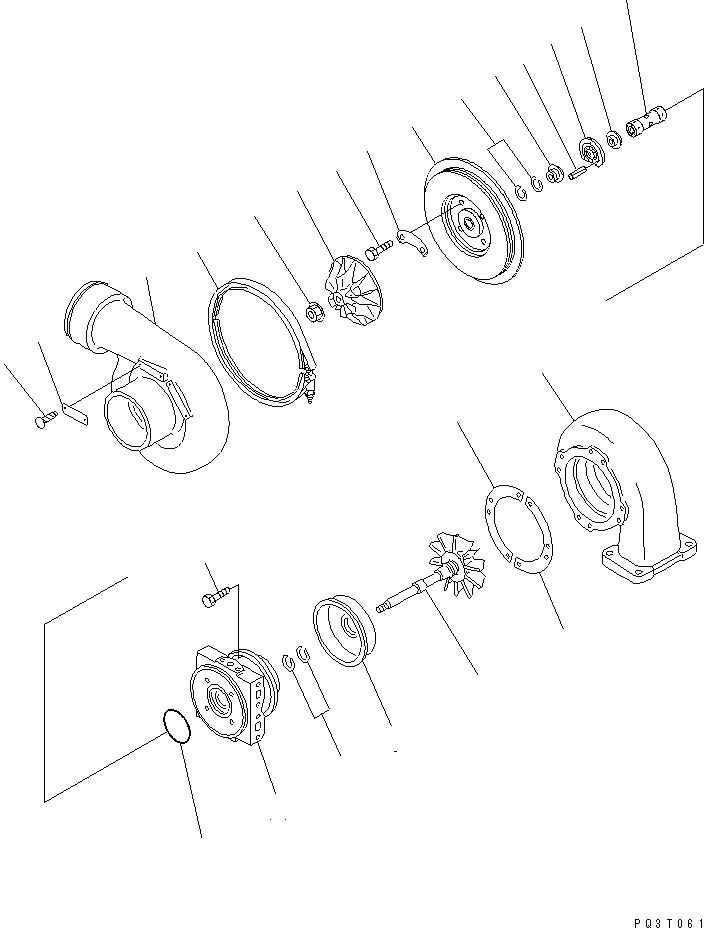 PQ3T061