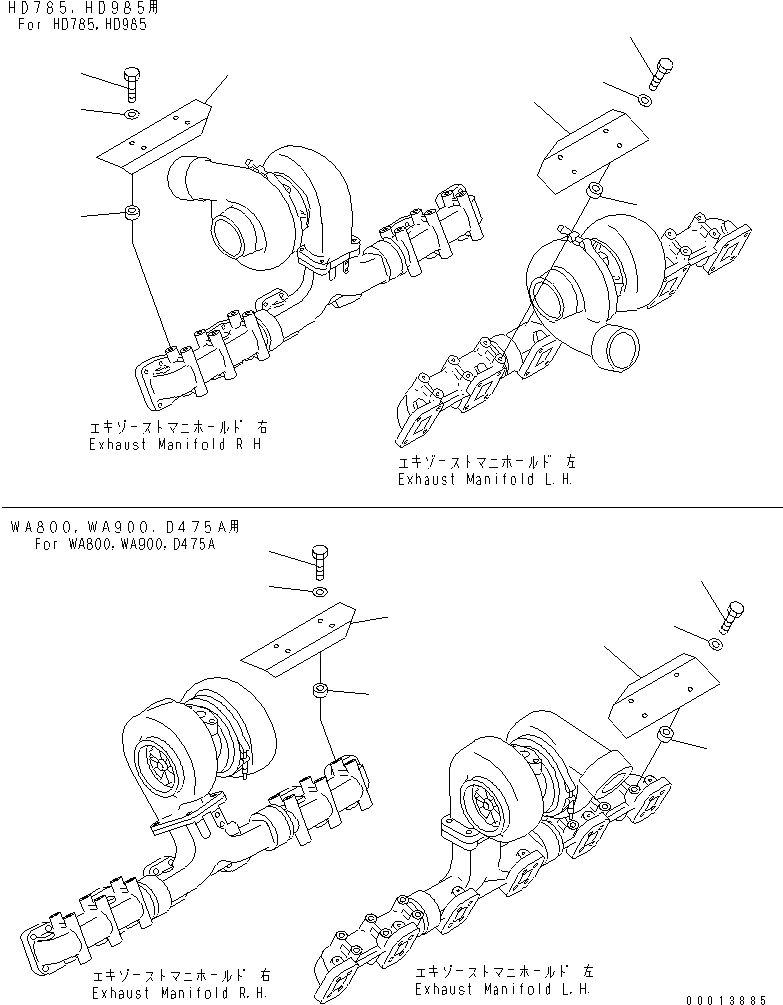 HD785, HD985用
For HD785, HD985

エキゾーストマニホールド 右
Exhaust Manifold R H

エキゾーストマニホールド 左
Exhaust Manifold L.H.

WA800, WA900, D475A用
For WA800, WA900, D475A

エキゾーストマニホールド 右
Exhaust Manifold R.H.

エキゾーストマニホールド 左
Exhaust Manifold L.H.

00013885