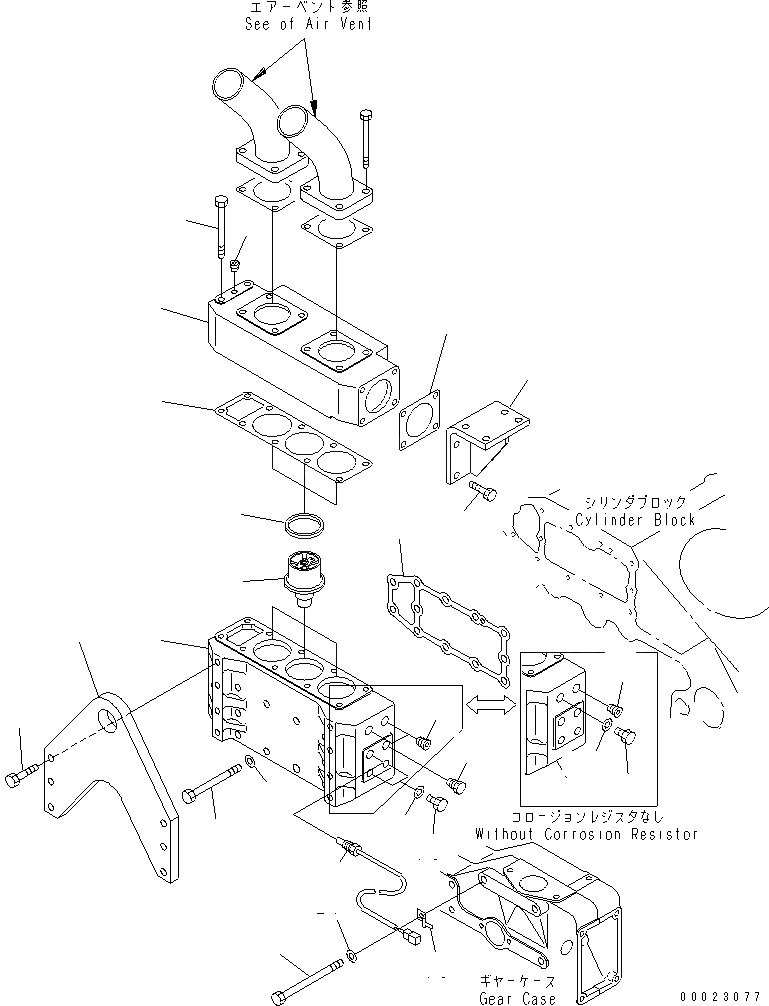 エアーベント参照
See of Air Vent

シリンダブロック
Cylinder Block

コロージョンレジスタなし
Without Corrosion Resistor

ギヤーケース
Gear Case

00023077