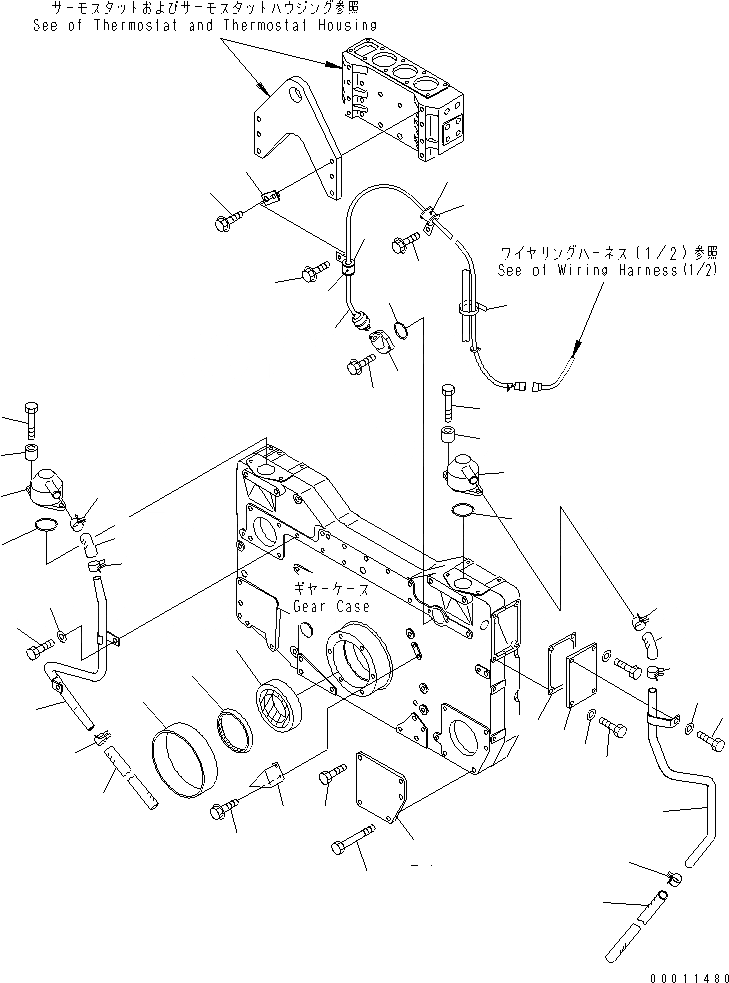 サーモスタットおよびサーモスタットハウジング参照
See of Thermostat and Thermostat Housing

ワイヤリングハーネス(1/2)参照
See of Wiring Harness(1/2)

ギヤーケース
Gear Case

00011480