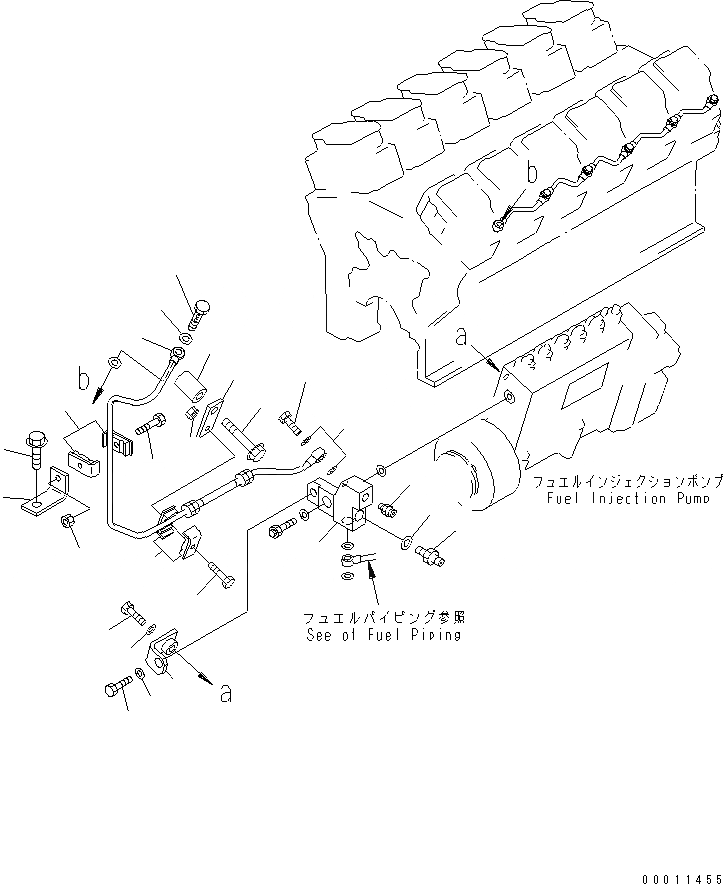 b

a

b

フュエルインジェクションポンプ
Fuel Injection Pump

フュエルパイピング参照
See of Fuel Piping

a

00011455