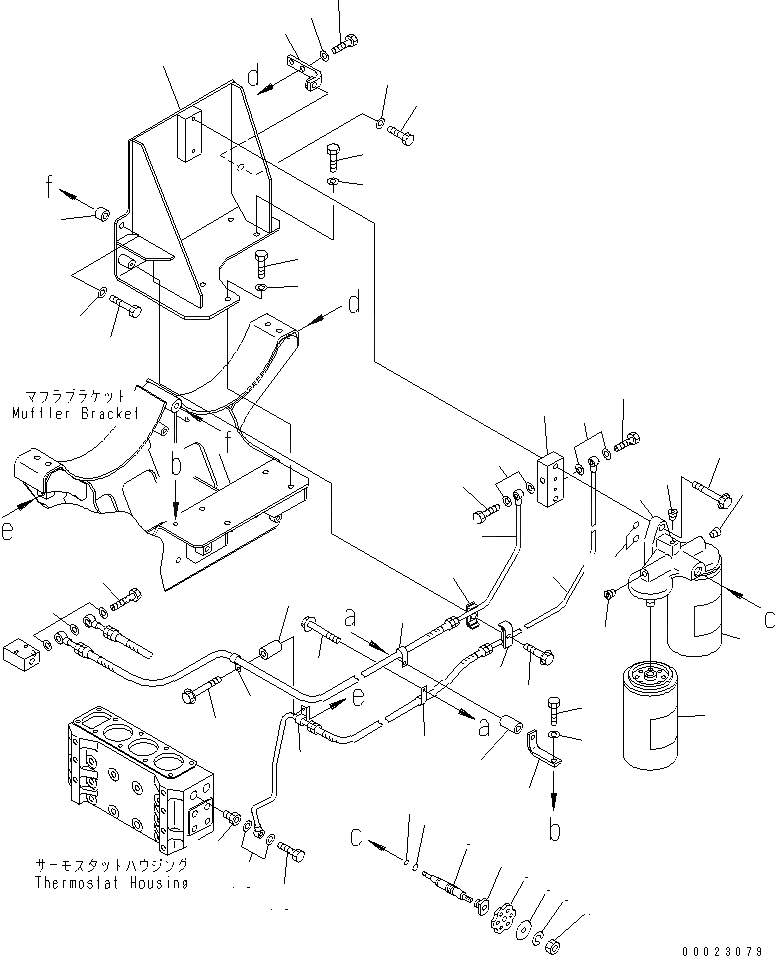 d
f
d
マフラブラケット
Muffler Bracket
f
b
e
c
a
e
a
b
c
サーモスタットハウジング
Thermostat Housing
00023079