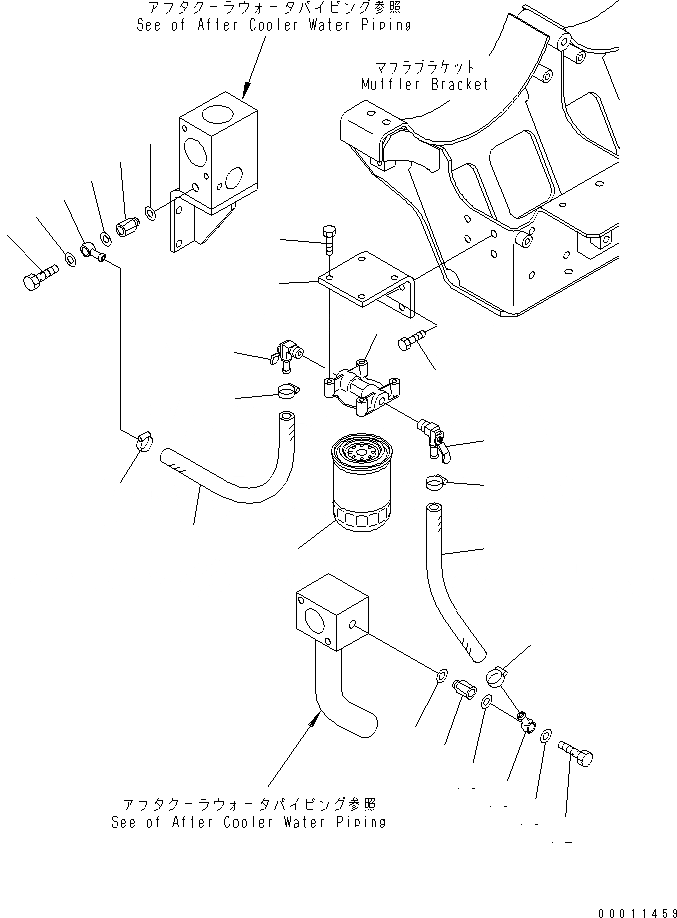 アフタクーラウォータパイピング参照
See of After Cooler Water Piping

マフラブラケット
Muffler Bracket

アフタクーラウォータパイピング参照
See of After Cooler Water Piping

00011459