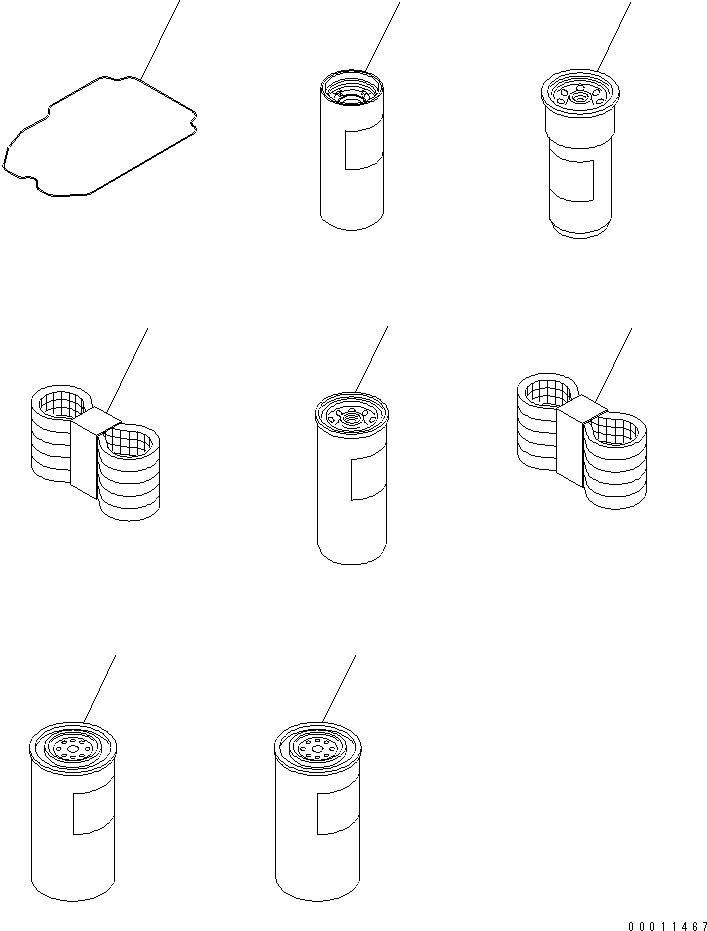 00011467