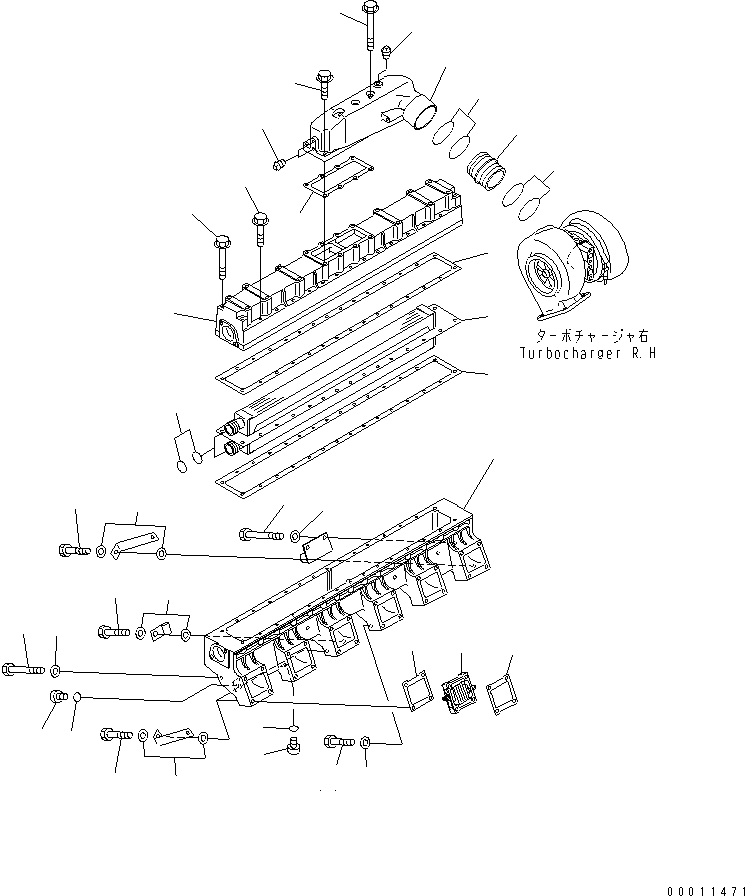 ターボチャージャ右
Turbocharger R.H

00011471